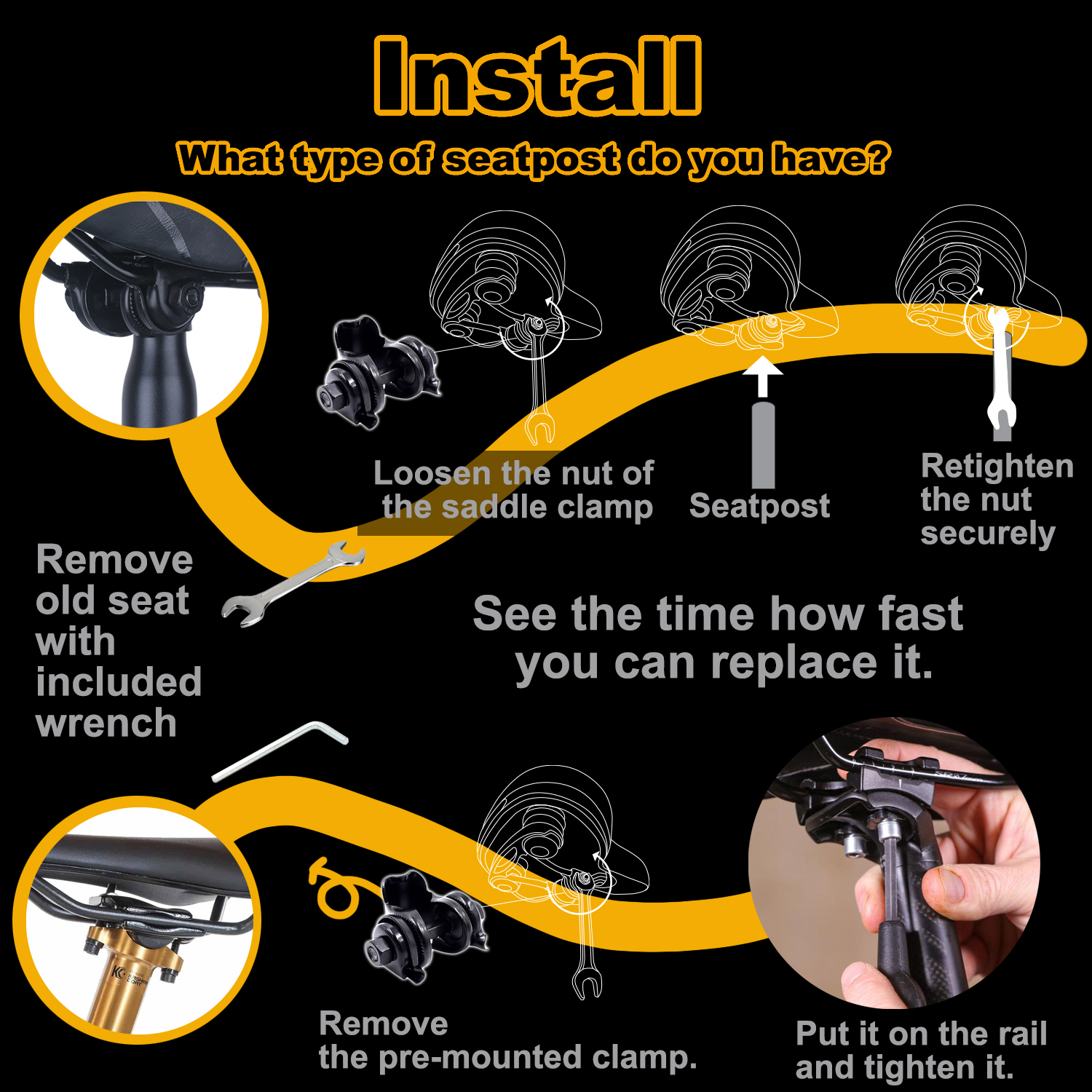 Install

What type of seatpost do you have?

Loosen the nut of the saddle clamp

Seatpost

Retighten the nut securely

Remove old seat with included wrench

See the time how fast you can replace it.

Remove the pre-mounted clamp.

Put it on the rail and tighten it.